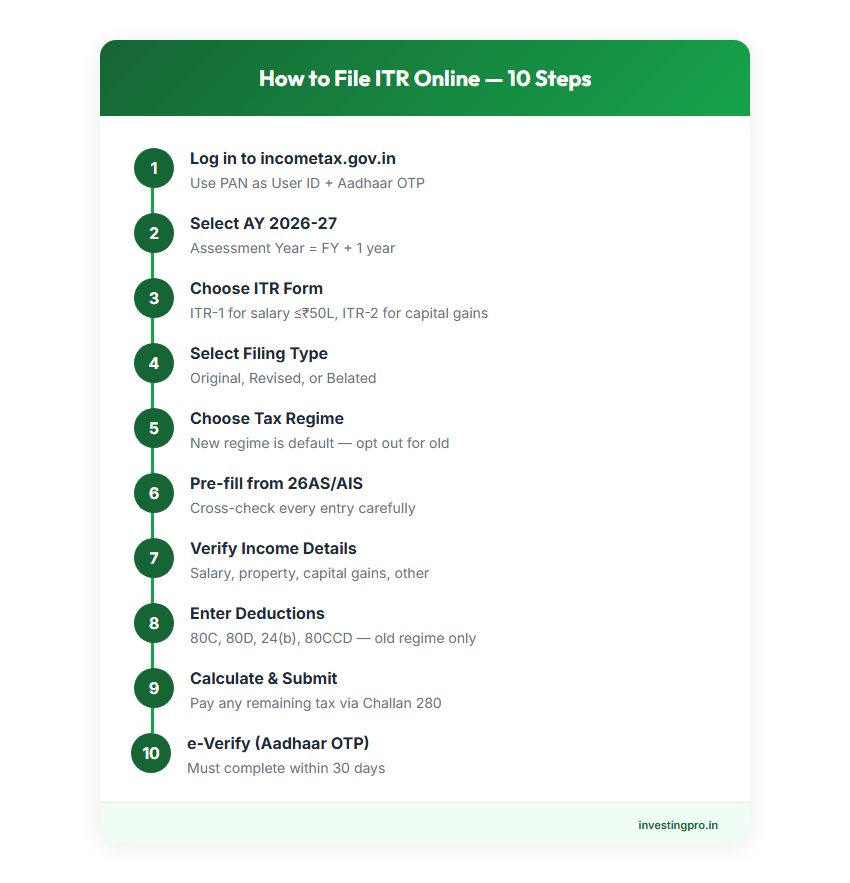 How to File ITR Online — 10 Steps

1
Log in to incometax.gov.in
Use PAN as User ID + Aadhaar OTP

2
Select AY 2026-27
Assessment Year = FY + 1 year

3
Choose ITR Form
ITR-1 for salary ≤₹50L, ITR-2 for capital gains

4
Select Filing Type
Original, Revised, or Belated

5
Choose Tax Regime
New regime is default — opt out for old

6
Pre-fill from 26AS/AIS
Cross-check every entry carefully

7
Verify Income Details
Salary, property, capital gains, other

8
Enter Deductions
80C, 80D, 24(b), 80CCD — old regime only

9
Calculate & Submit
Pay any remaining tax via Challan 280

10
e-Verify (Aadhaar OTP)
Must complete within 30 days

investingpro.in